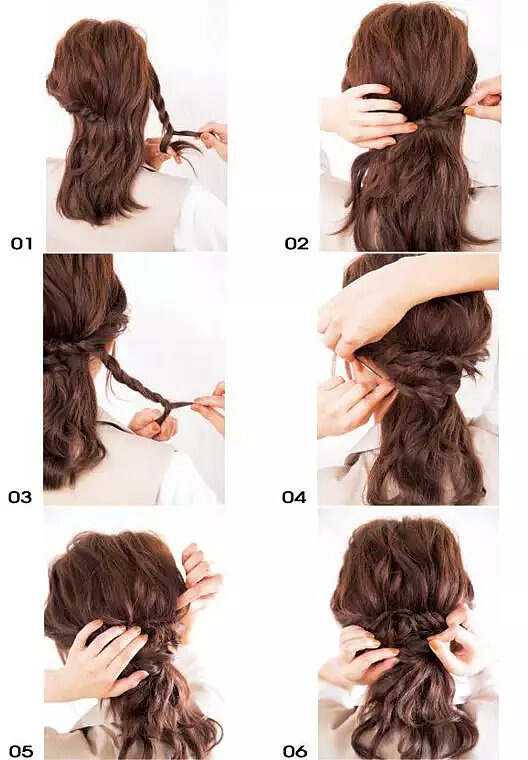 01

02

03

04

05

06