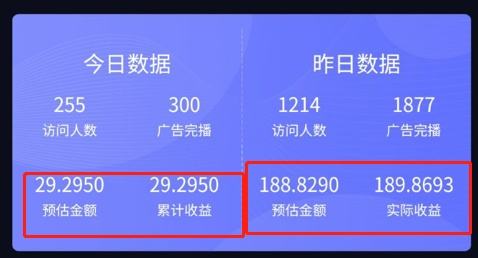 今日数据

255
访问人数

300
广告完播

29.2950
预估金额

29.2950
累计收益

昨日数据

1214
访问人数

1877
广告完播

188.8290
预估金额

189.8693
实际收益